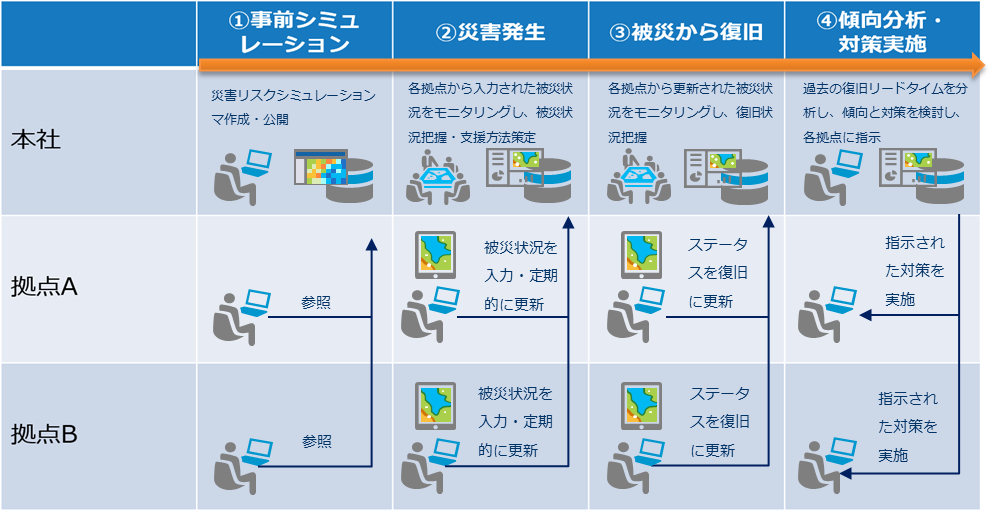 | | ①事前シミュレーション | ②災害発生 | ③被災から復旧 | ④傾向分析・対策実施 |
|---|---|---|---|---|
| 本社 | 災害リスクシミュレーションマ作成・公開 | 各拠点から入力された被災状況をモニタリングし、被災状況把握・支援方法策定 | 各拠点から更新された被災状況をモニタリングし、復旧状況把握 | 過去の復旧リードタイムを分析し、傾向と対策を検討し、各拠点に指示 |
| 拠点A | 参照 | 被災状況を入力・定期的に更新 | ステータスを復旧に更新 | 指示された対策を実施 |
| 拠点B | 参照 | 被災状況を入力・定期的に更新 | ステータスを復旧に更新 | 指示された対策を実施 |